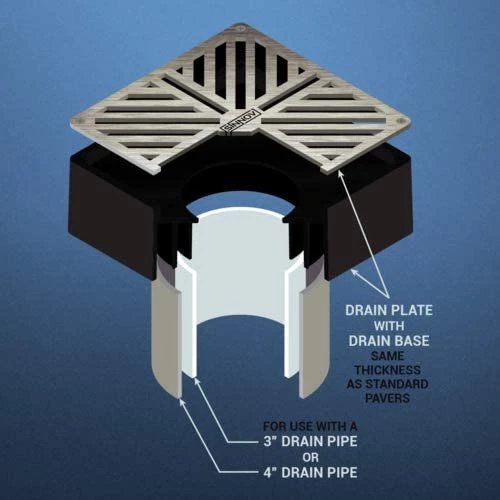 SINNOV

DRAIN PLATE WITH DRAIN BASE SAME THICKNESS AS STANDARD PAVERS

FOR USE WITH A 3" DRAIN PIPE OR 4" DRAIN PIPE