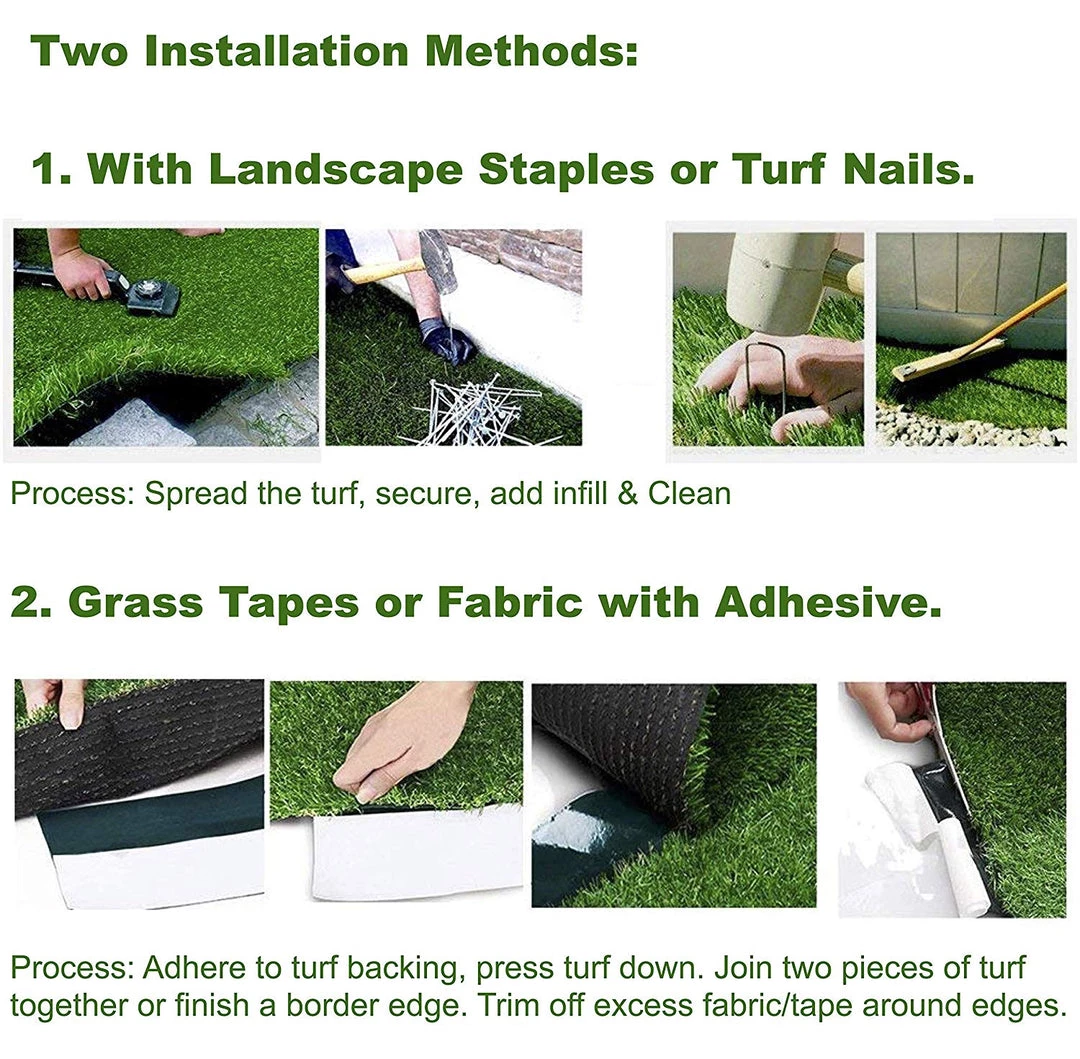 Two Installation Methods:

1. With Landscape Staples or Turf Nails.

Process: Spread the turf, secure, add infill & Clean

2. Grass Tapes or Fabric with Adhesive.

Process: Adhere to turf backing, press turf down. Join two pieces of turf together or finish a border edge. Trim off excess fabric/tape around edges.